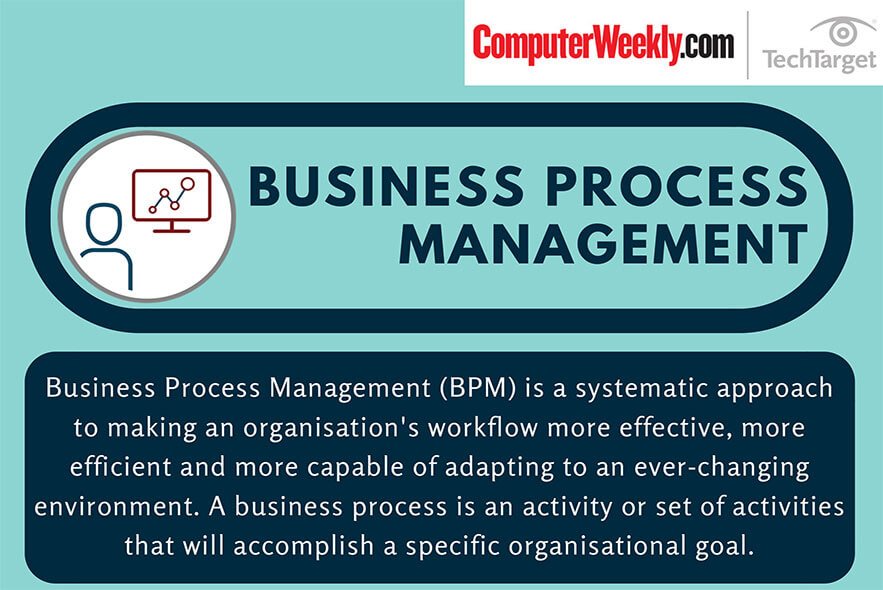 ComputerWeekly.com
TechTarget

BUSINESS PROCESS MANAGEMENT

Business Process Management (BPM) is a systematic approach to making an organisation's workflow more effective, more efficient and more capable of adapting to an ever-changing environment. A business process is an activity or set of activities that will accomplish a specific organisational goal.